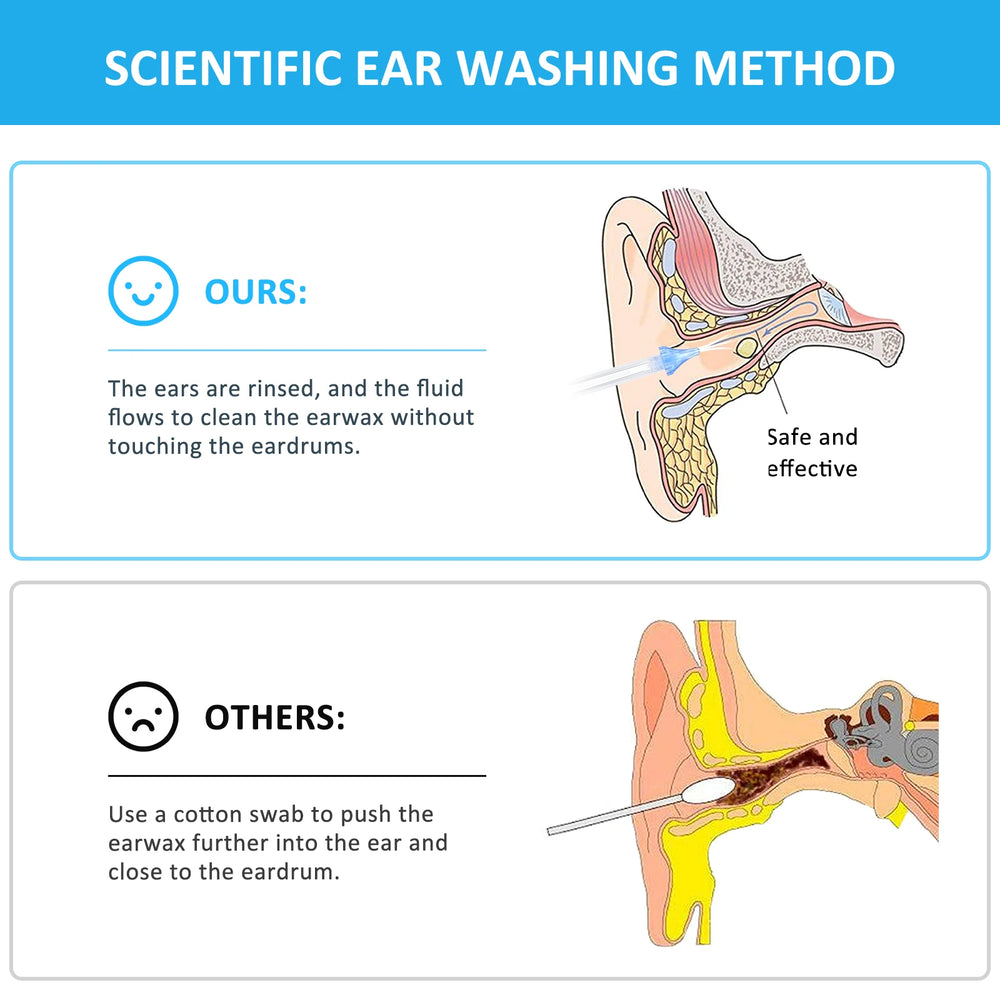 SCIENTIFIC EAR WASHING METHOD

OURS:

The ears are rinsed, and the fluid flows to clean the earwax without touching the eardrums.

Safe and effective

OTHERS:

Use a cotton swab to push the earwax further into the ear and close to the eardrum.